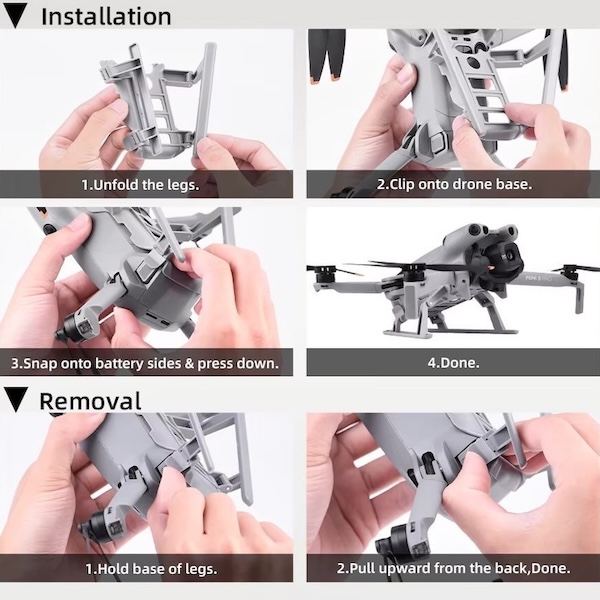 Installation

1.Unfold the legs.

2.Clip onto drone base.

3.Snap onto battery sides & press down.

MINI 3 PRO

4.Done.

Removal

1.Hold base of legs.

2.Pull upward from the back,Done.