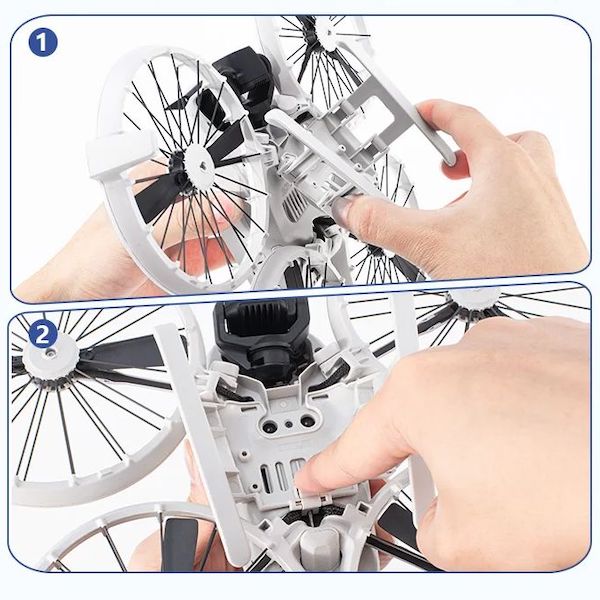 1

2