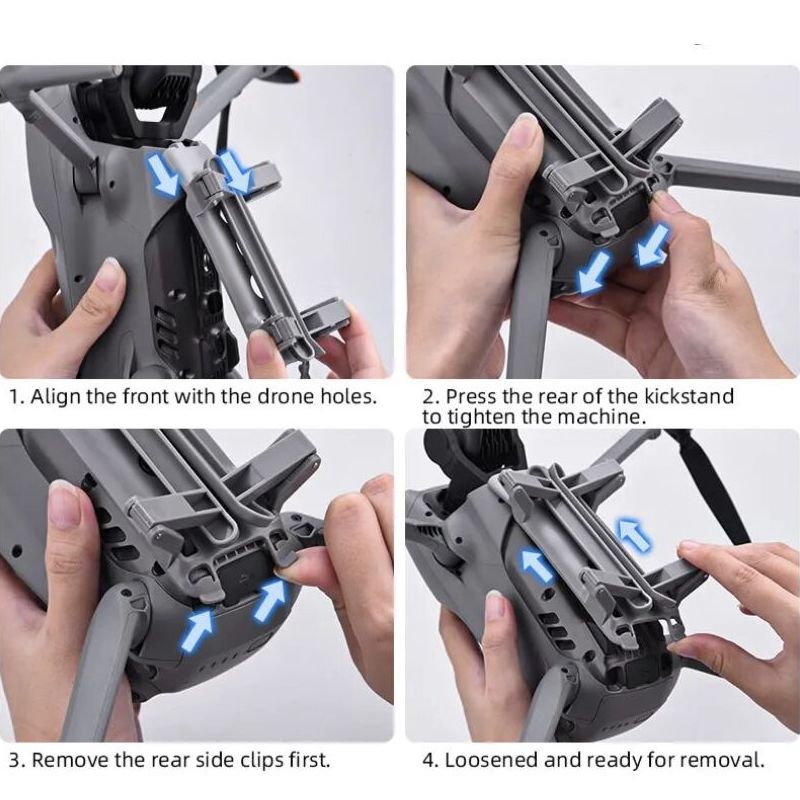 1. Align the front with the drone holes.

2. Press the rear of the kickstand to tighten the machine.

3. Remove the rear side clips first.

4. Loosened and ready for removal.