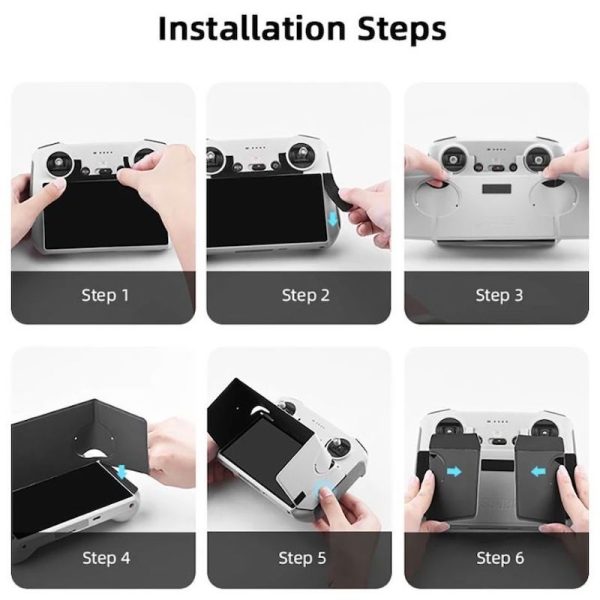 Installation Steps

Step 1

Step 2

Step 3

Step 4

Step 5

Step 6