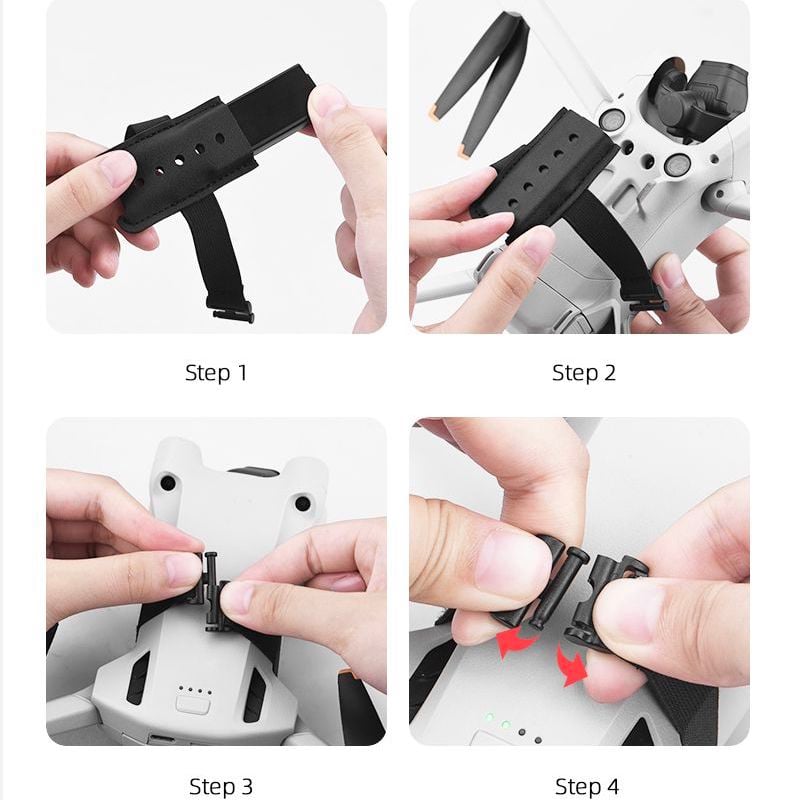 Step 1

Step 2

Step 3

Step 4