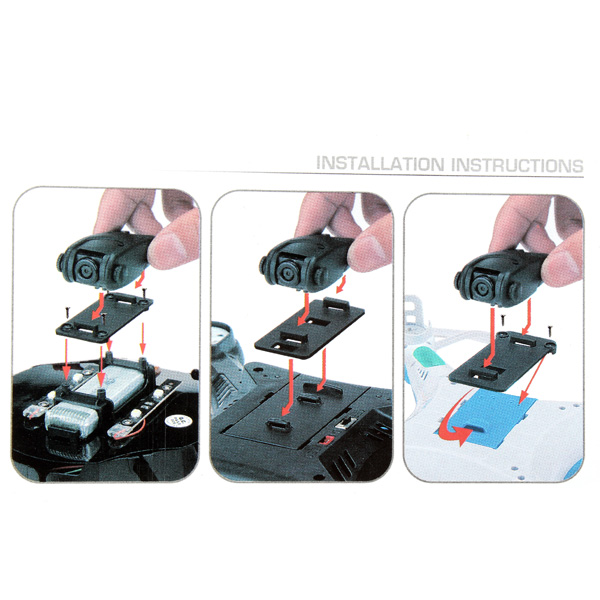 INSTALLATION INSTRUCTIONS